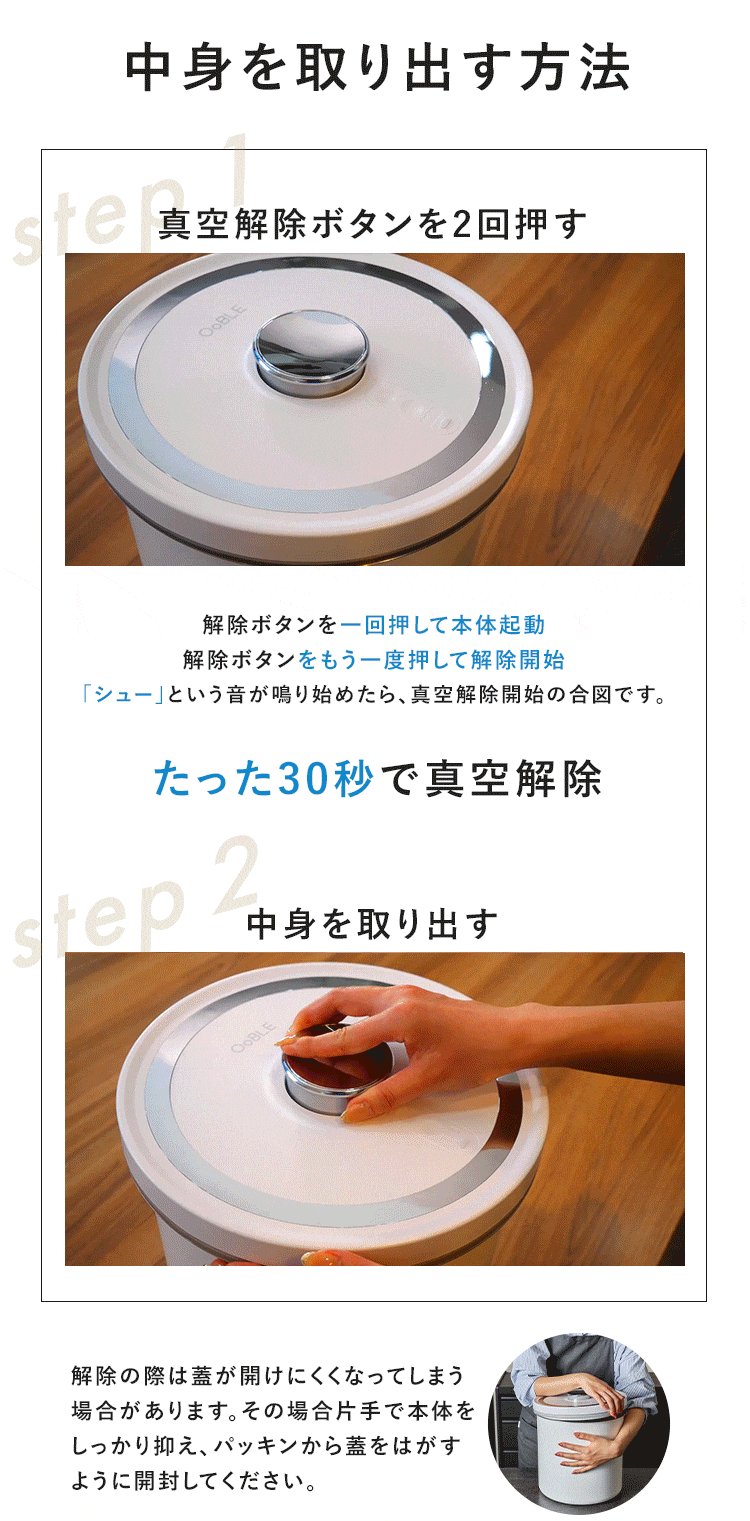 中身を取り出す方法

step 1

真空解除ボタンを2回押す

OoBLE

解除ボタンを一回押して本体起動
解除ボタンをもう一度押して解除開始
「シュー」という音が鳴り始めたら、真空解除開始の合図です。

たった30秒で真空解除

step 2

中身を取り出す

OoBLE

解除の際は蓋が開けにくくなってしまう場合があります。その場合片手で本体をしっかり抑え、パッキンから蓋をはがすように開封してください。